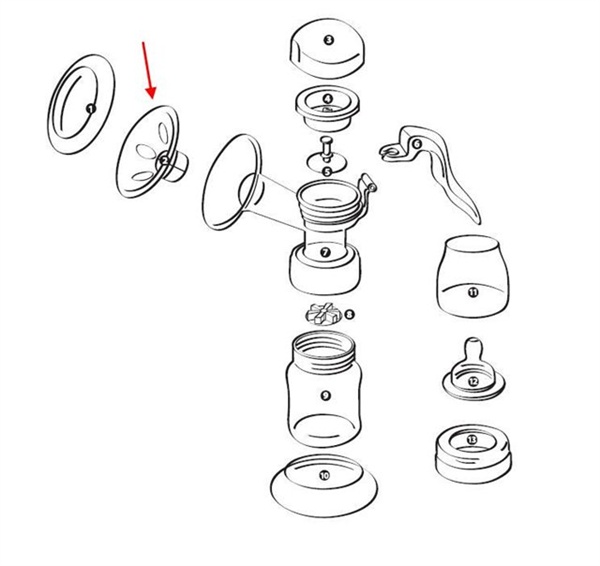 1
2
3
4
5
6
7
8
9
10
11
12
13